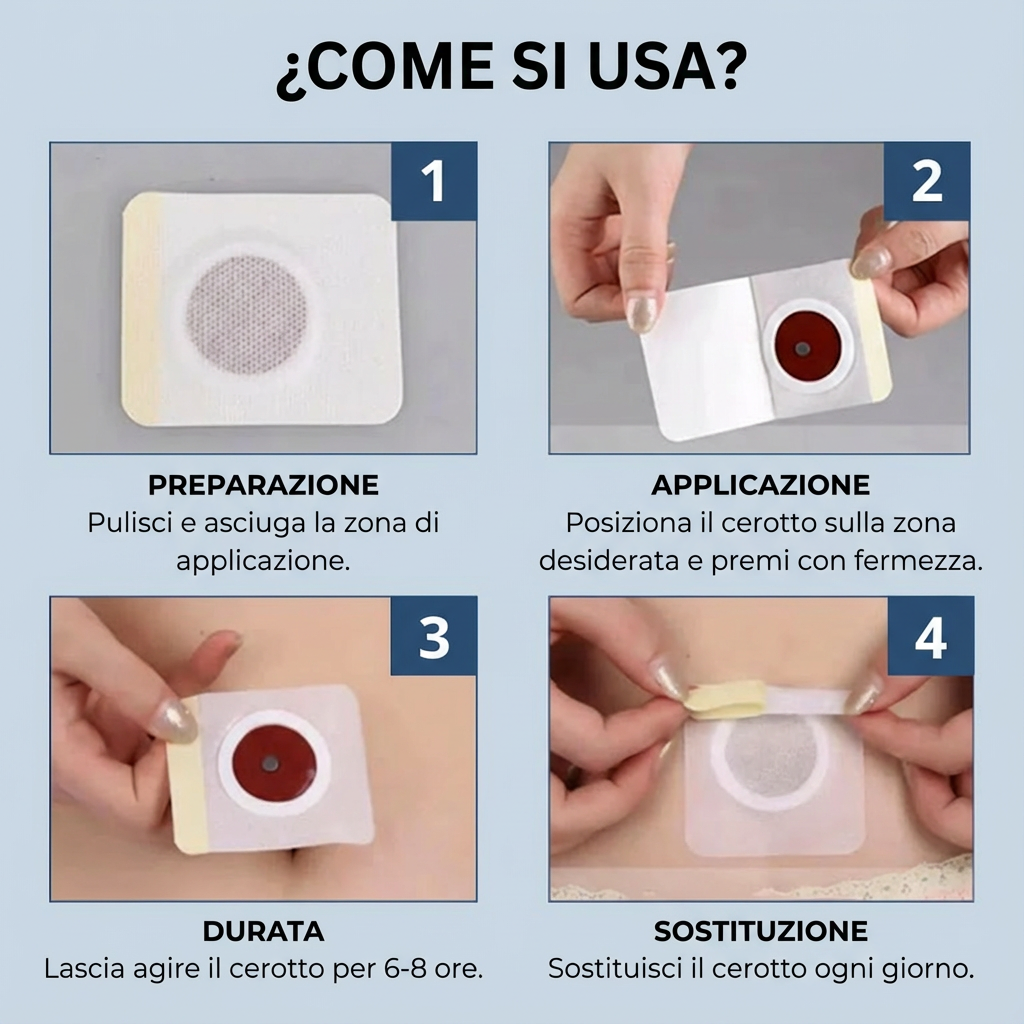 ¿COME SI USA?

1

PREPARAZIONE
Pulisci e asciuga la zona di applicazione.

2

APPLICAZIONE
Posiziona il cerotto sulla zona desiderata e premi con fermezza.

3

DURATA
Lascia agire il cerotto per 6-8 ore.

4

SOSTITUZIONE
Sostituisci il cerotto ogni giorno.